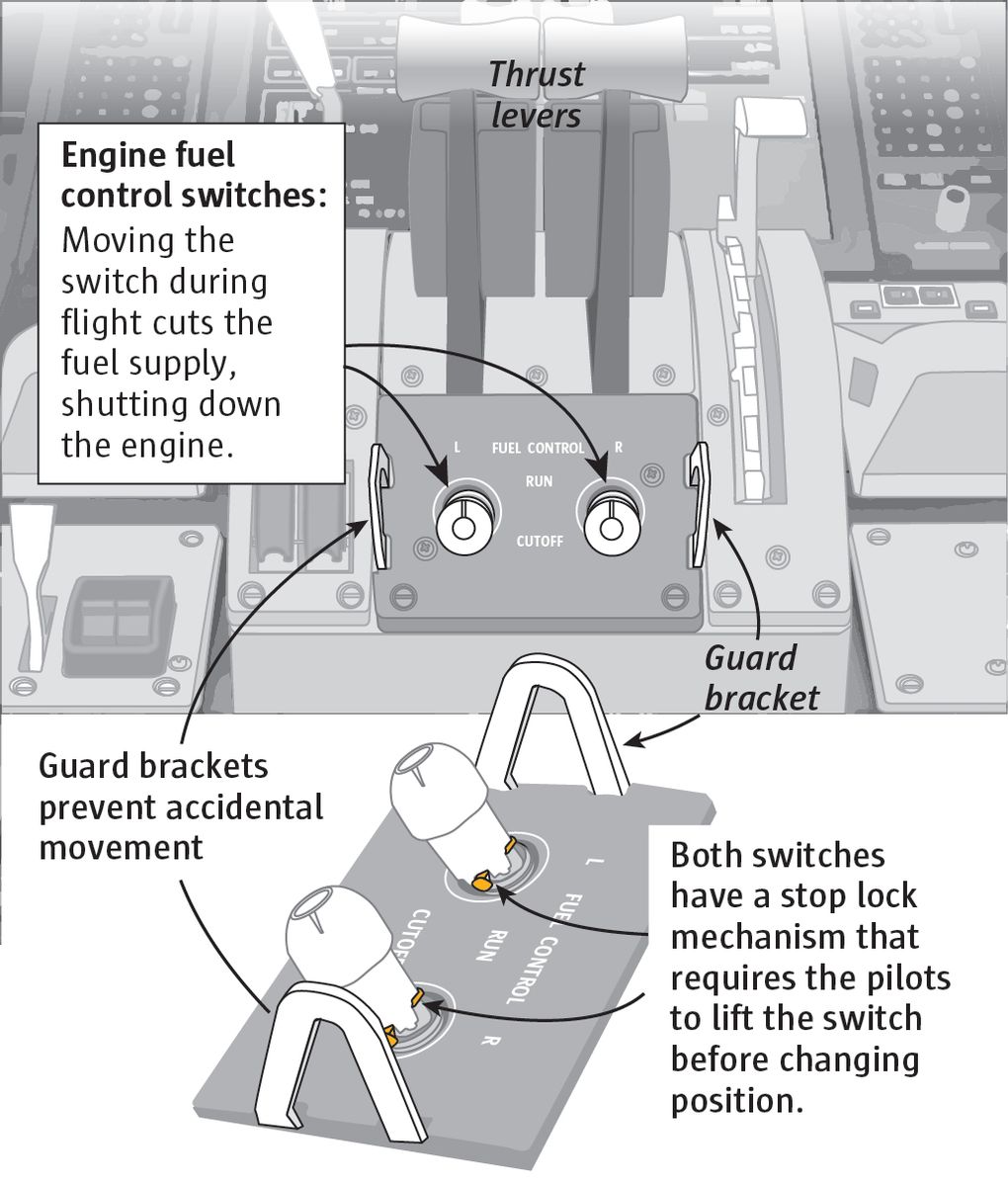 Thrust levers

Engine fuel control switches: Moving the switch during flight cuts the fuel supply, shutting down the engine.

L FUEL CONTROL R
RUN
CUTOFF

Guard bracket

Guard brackets prevent accidental movement

L
FUEL CONTROL
RUN
CUTOFF
R

Both switches have a stop lock mechanism that requires the pilots to lift the switch before changing position.