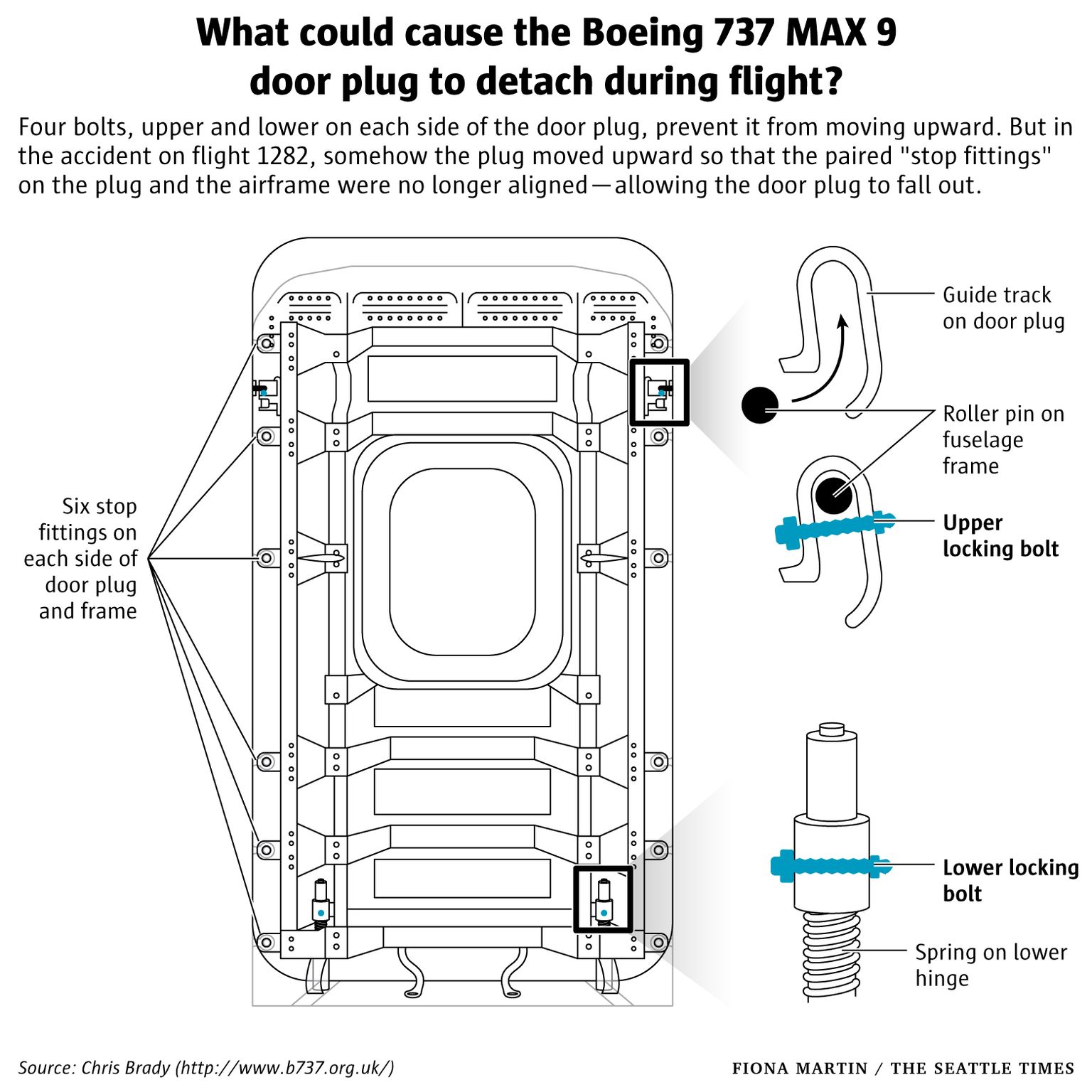 What could cause the Boeing 737 MAX 9 door plug to detach during flight?

Four bolts, upper and lower on each side of the door plug, prevent it from moving upward. But in the accident on flight 1282, somehow the plug moved upward so that the paired "stop fittings" on the plug and the airframe were no longer aligned—allowing the door plug to fall out.

Six stop fittings on each side of door plug and frame

Guide track on door plug

Roller pin on fuselage frame

Upper locking bolt

Lower locking bolt

Spring on lower hinge

Source: Chris Brady (http://www.b737.org.uk/)

FIONA MARTIN / THE SEATTLE TIMES