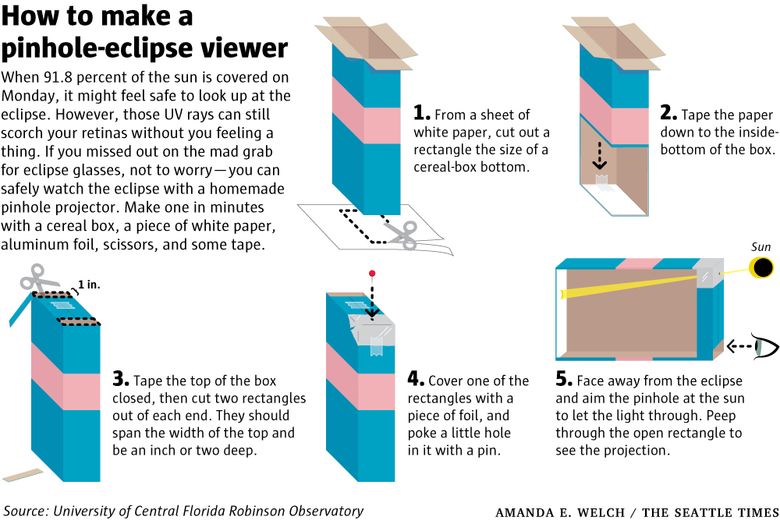 How to make a pinhole-eclipse viewer

When 91.8 percent of the sun is covered on Monday, it might feel safe to look up at the eclipse. However, those UV rays can still scorch your retinas without you feeling a thing. If you missed out on the mad grab for eclipse glasses, not to worry—you can safely watch the eclipse with a homemade pinhole projector. Make one in minutes with a cereal box, a piece of white paper, aluminum foil, scissors, and some tape.

1. From a sheet of white paper, cut out a rectangle the size of a cereal-box bottom.

2. Tape the paper down to the inside-bottom of the box.

1 in.

3. Tape the top of the box closed, then cut two rectangles out of each end. They should span the width of the top and be an inch or two deep.

4. Cover one of the rectangles with a piece of foil, and poke a little hole in it with a pin.

Sun

5. Face away from the eclipse and aim the pinhole at the sun to let the light through. Peep through the open rectangle to see the projection.

Source: University of Central Florida Robinson Observatory

AMANDA E. WELCH / THE SEATTLE TIMES